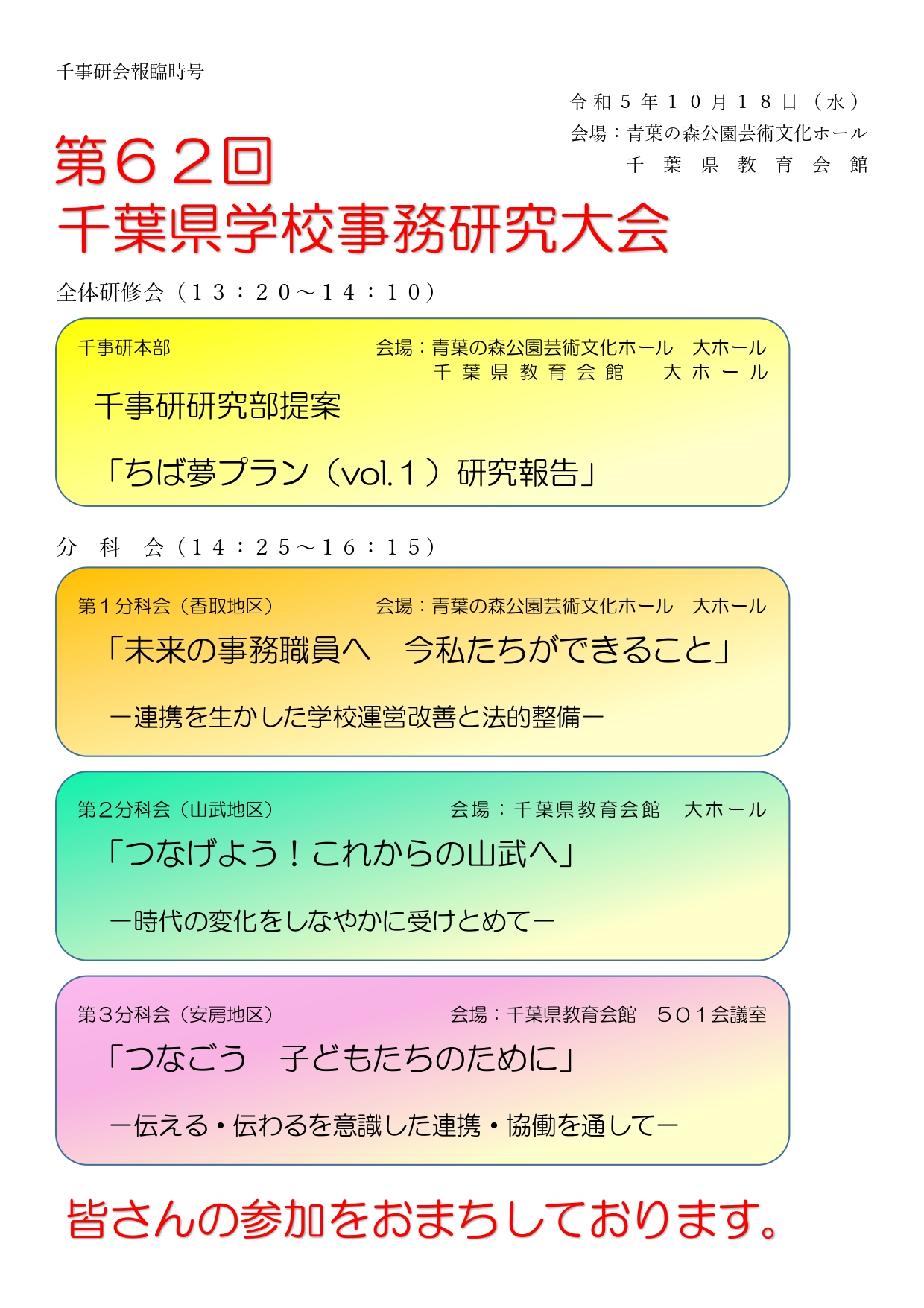 千事研会報臨時号

令和５年１０月１８日（水）
会場：青葉の森公園芸術文化ホール
千葉県教育会館

第６２回
千葉県学校事務研究大会

全体研修会（１３：２０～１４：１０）

千事研本部 会場：青葉の森公園芸術文化ホール 大ホール
千葉県教育会館 大ホール

千事研研究部提案

「ちば夢プラン（vol.１）研究報告」

分科会（１４：２５～１６：１５）

第１分科会（香取地区） 会場：青葉の森公園芸術文化ホール 大ホール

「未来の事務職員へ 今私たちができること」

ー連携を生かした学校運営改善と法的整備ー

第２分科会（山武地区） 会場：千葉県教育会館 大ホール

「つなげよう！これからの山武へ」

ー時代の変化をしなやかに受けとめてー

第３分科会（安房地区） 会場：千葉県教育会館 ５０１会議室

「つなごう 子どもたちのために」

ー伝える・伝わるを意識した連携・協働を通してー

皆さんの参加をおまちしております。